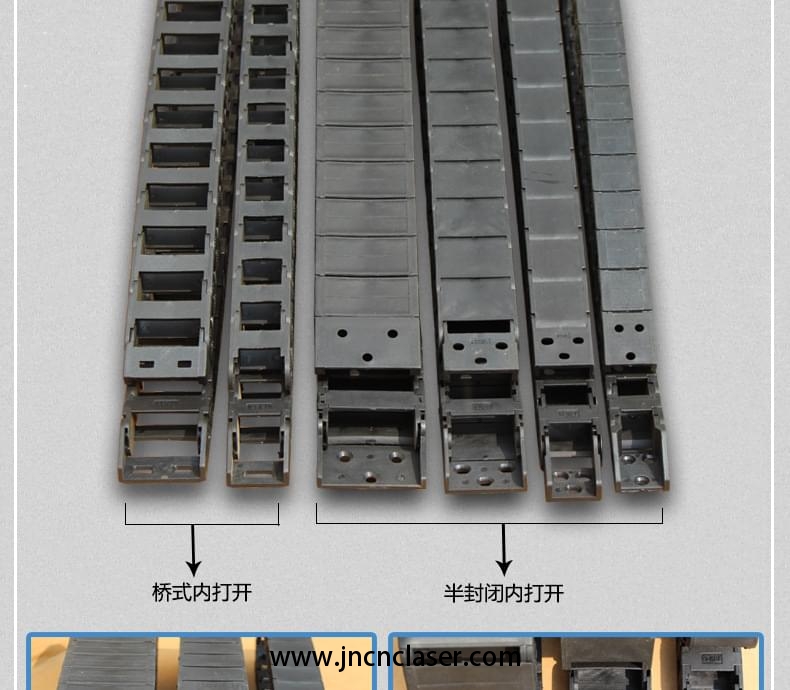 桥式内打开

半封闭内打开

www.jncnclaser.com